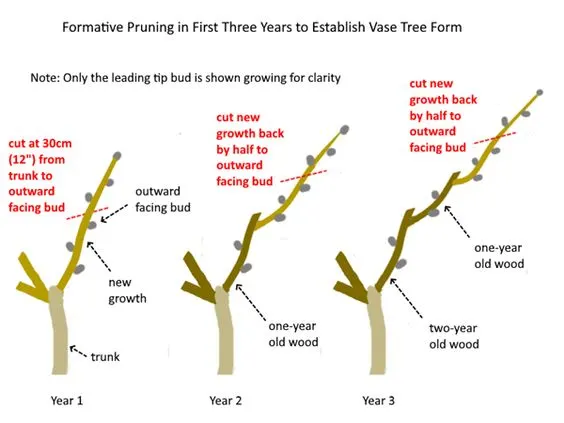 Formative Pruning in First Three Years to Establish Vase Tree Form

Note: Only the leading tip bud is shown growing for clarity

cut at 30cm (12") from trunk to outward facing bud

outward facing bud

new growth

trunk

Year 1

cut new growth back by half to outward facing bud

one-year old wood

Year 2

cut new growth back by half to outward facing bud

one-year old wood

two-year old wood

Year 3